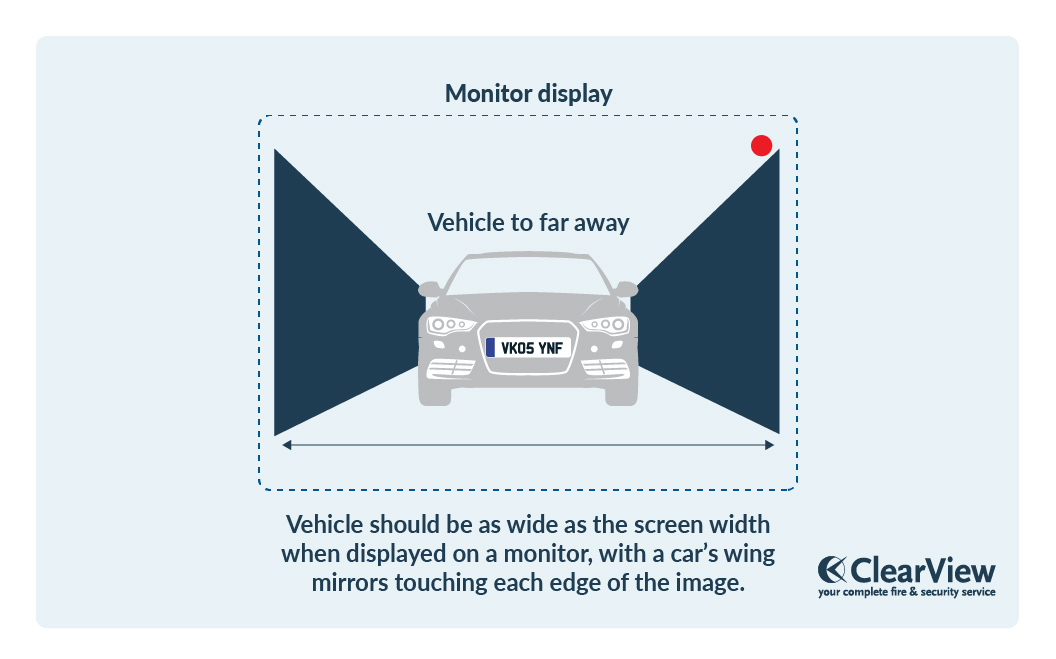 Monitor display

Vehicle to far away

VK05 YNF

Vehicle should be as wide as the screen width when displayed on a monitor, with a car's wing mirrors touching each edge of the image.

ClearView
your complete fire & security service